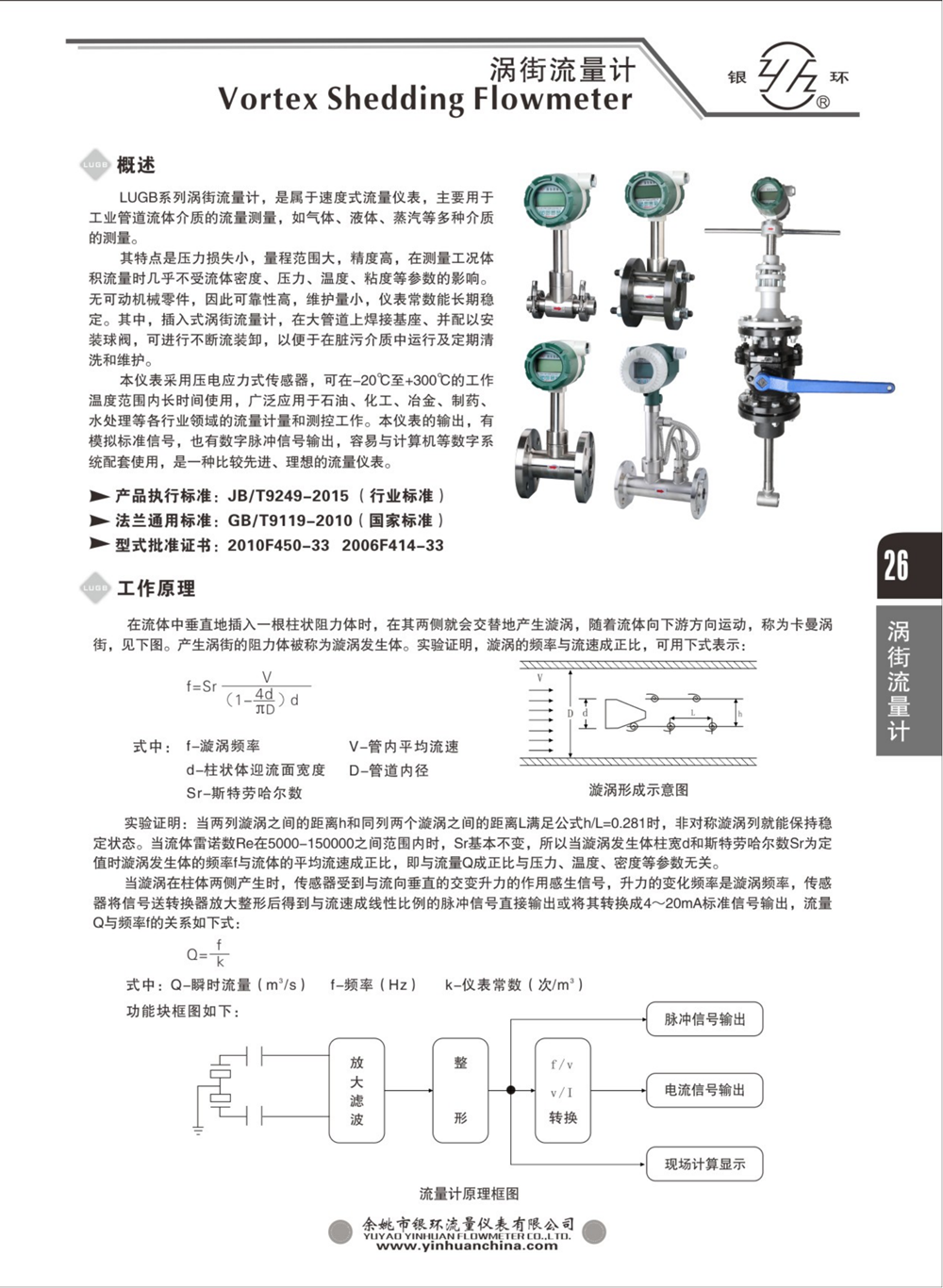 涡街流量计
Vortex Shedding Flowmeter

银 环 ®

LUGB 概述

LUGB系列涡街流量计，是属于速度式流量仪表，主要用于工业管道流体介质的流量测量，如气体、液体、蒸汽等多种介质的测量。

其特点是压力损失小，量程范围大，精度高，在测量工况体积流量时几乎不受流体密度、压力、温度、粘度等参数的影响。无可动机械零件，因此可靠性高，维护量小，仪表常数能长期稳定。其中，插入式涡街流量计，在大管道上焊接基座、并配以安装球阀，可进行不断流装卸，以便于在脏污介质中运行及定期清洗和维护。

本仪表采用压电应力式传感器，可在-20℃至+300℃的工作温度范围内长时间使用，广泛应用于石油、化工、冶金、制药、水处理等各行业领域的流量计量和测控工作。本仪表的输出，有模拟标准信号，也有数字脉冲信号输出，容易与计算机等数字系统配套使用，是一种比较先进、理想的流量仪表。

产品执行标准：JB/T9249-2015（行业标准）
法兰通用标准：GB/T9119-2010（国家标准）
型式批准证书：2010F450-33 2006F414-33

26
涡街流量计

LUGB 工作原理

在流体中垂直地插入一根柱状阻力体时，在其两侧就会交替地产生漩涡，随着流体向下游方向运动，称为卡曼涡街，见下图。产生涡街的阻力体被称为漩涡发生体。实验证明，漩涡的频率与流速成正比，可用下式表示：

$f=Sr\frac{V}{(1-\frac{4d}{\pi D})d}$

式中：f-漩涡频率　　V-管内平均流速
d-柱状体迎流面宽度　　D-管道内径
Sr-斯特劳哈尔数

V D d L h

漩涡形成示意图

实验证明：当两列漩涡之间的距离h和同列两个漩涡之间的距离L满足公式h/L=0.281时，非对称漩涡列就能保持稳定状态。当流体雷诺数Re在5000-150000之间范围内时，Sr基本不变，所以当漩涡发生体柱宽d和斯特劳哈尔数Sr为定值时漩涡发生体的频率f与流体的平均流速成正比，即与流量Q成正比与压力、温度、密度等参数无关。

当漩涡在柱体两侧产生时，传感器受到与流向垂直的交变升力的作用感生信号，升力的变化频率是漩涡频率，传感器将信号送转换器放大整形后得到与流速成线性比例的脉冲信号直接输出或将其转换成4～20mA标准信号输出，流量Q与频率f的关系如下式：

$Q=\frac{f}{k}$

式中：Q-瞬时流量（$m^3/s$）　f-频率（Hz）　k-仪表常数（次/$m^3$）
功能块框图如下：

放大滤波　整形　f/v v/I 转换　脉冲信号输出　电流信号输出　现场计算显示

流量计原理框图

余姚市银环流量仪表有限公司
YUYAO YINHUAN FLOWMETER CO.,LTD.
www.yinhuanchina.com