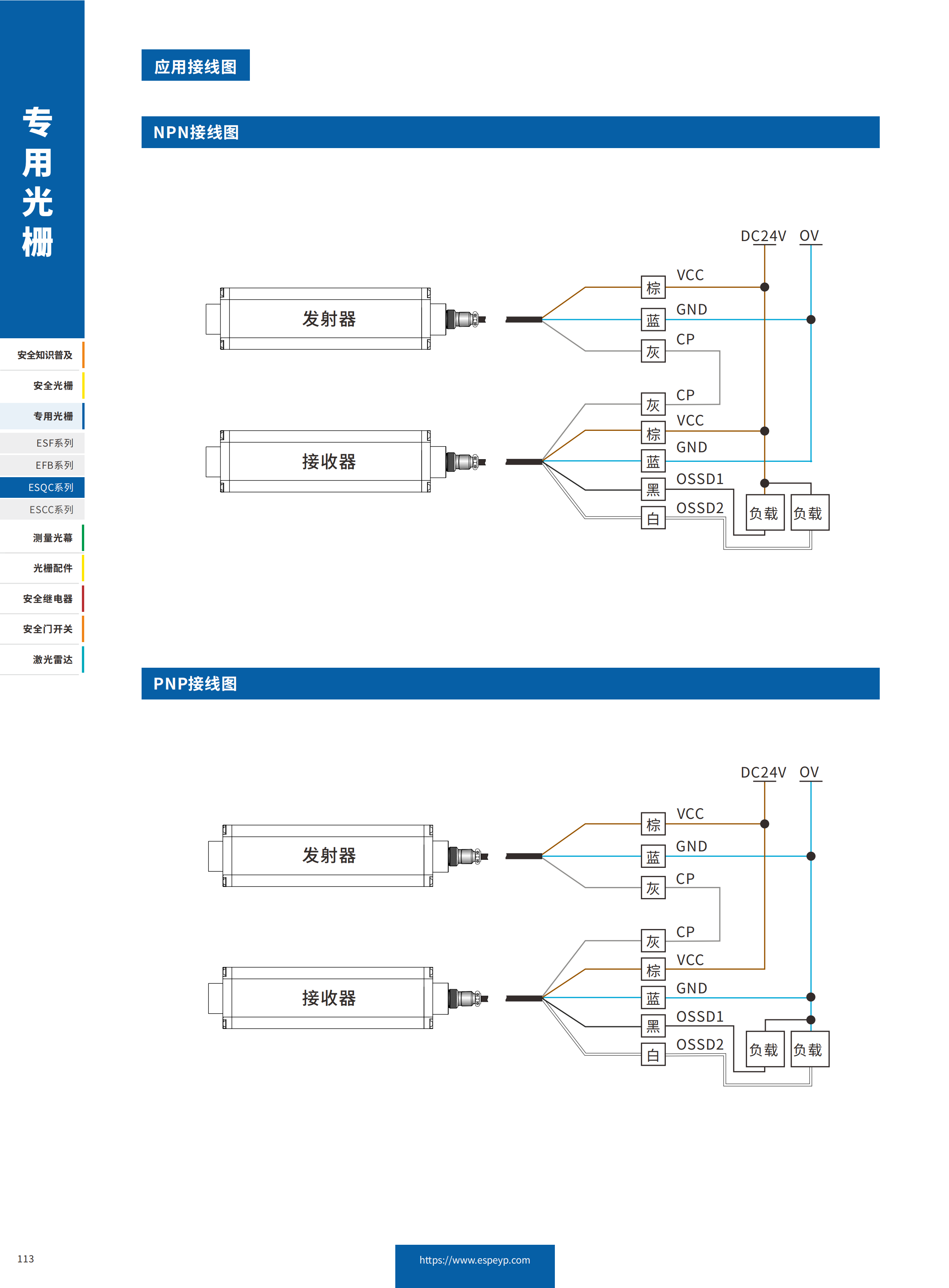 专用光栅

安全知识普及
安全光栅
专用光栅
ESF系列
EFB系列
ESQC系列
ESCC系列
测量光幕
光栅配件
安全继电器
安全门开关
激光雷达

应用接线图

NPN接线图

DC24V OV

发射器

棕 VCC
蓝 GND
灰 CP

接收器

灰 CP
棕 VCC
蓝 GND
黑 OSSD1
白 OSSD2

负载 负载

PNP接线图

DC24V OV

发射器

棕 VCC
蓝 GND
灰 CP

接收器

灰 CP
棕 VCC
蓝 GND
黑 OSSD1
白 OSSD2

负载 负载

113

https://www.espeyp.com