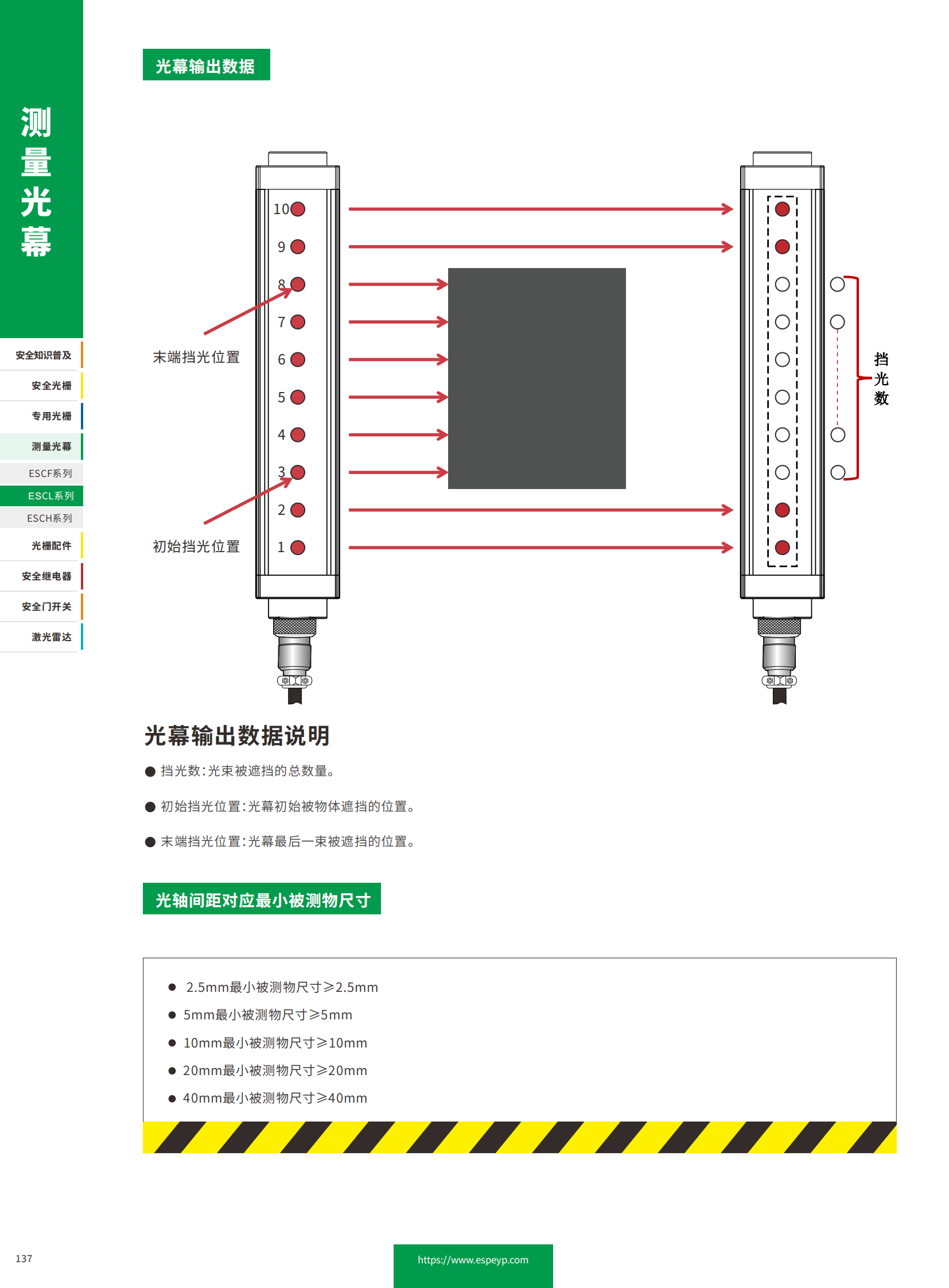 测量光幕

安全知识普及
安全光栅
专用光栅
测量光幕
ESCF系列
ESCL系列
ESCH系列
光栅配件
安全继电器
安全门开关
激光雷达

光幕输出数据

10
9
8
7
6
5
4
3
2
1

末端挡光位置
初始挡光位置

挡光数

光幕输出数据说明

● 挡光数：光束被遮挡的总数量。

● 初始挡光位置：光幕初始被物体遮挡的位置。

● 末端挡光位置：光幕最后一束被遮挡的位置。

光轴间距对应最小被测物尺寸

● 2.5mm最小被测物尺寸≥2.5mm
● 5mm最小被测物尺寸≥5mm
● 10mm最小被测物尺寸≥10mm
● 20mm最小被测物尺寸≥20mm
● 40mm最小被测物尺寸≥40mm

137

https://www.espeyp.com