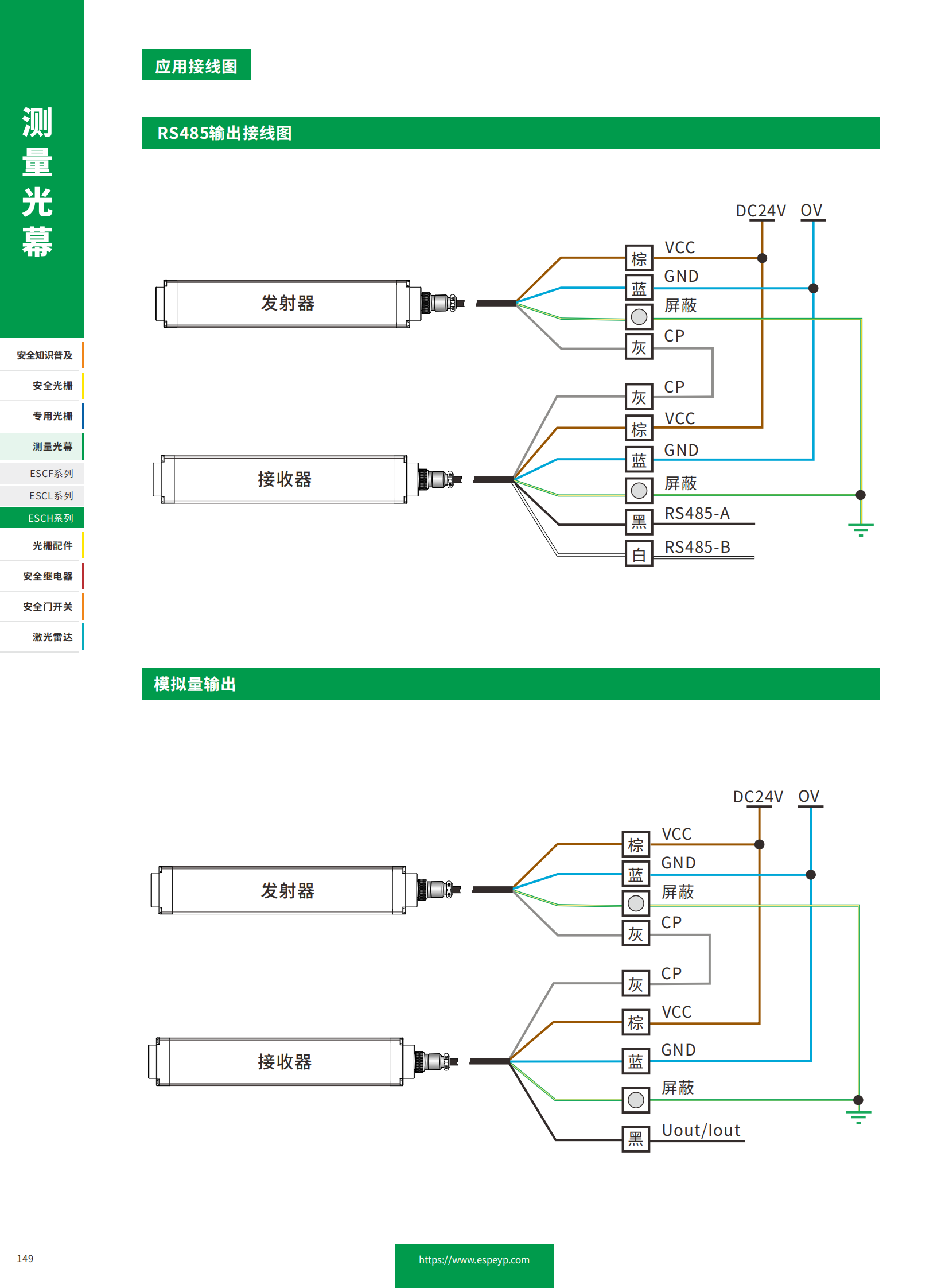 测量光幕

安全知识普及
安全光栅
专用光栅
测量光幕
ESCF系列
ESCL系列
ESCH系列
光栅配件
安全继电器
安全门开关
激光雷达

应用接线图

RS485输出接线图

DC24V OV

发射器

棕 VCC
蓝 GND
屏蔽
灰 CP

接收器

灰 CP
棕 VCC
蓝 GND
屏蔽
黑 RS485-A
白 RS485-B

模拟量输出

DC24V OV

发射器

棕 VCC
蓝 GND
屏蔽
灰 CP

接收器

灰 CP
棕 VCC
蓝 GND
屏蔽
黑 Uout/Iout

149

https://www.espeyp.com