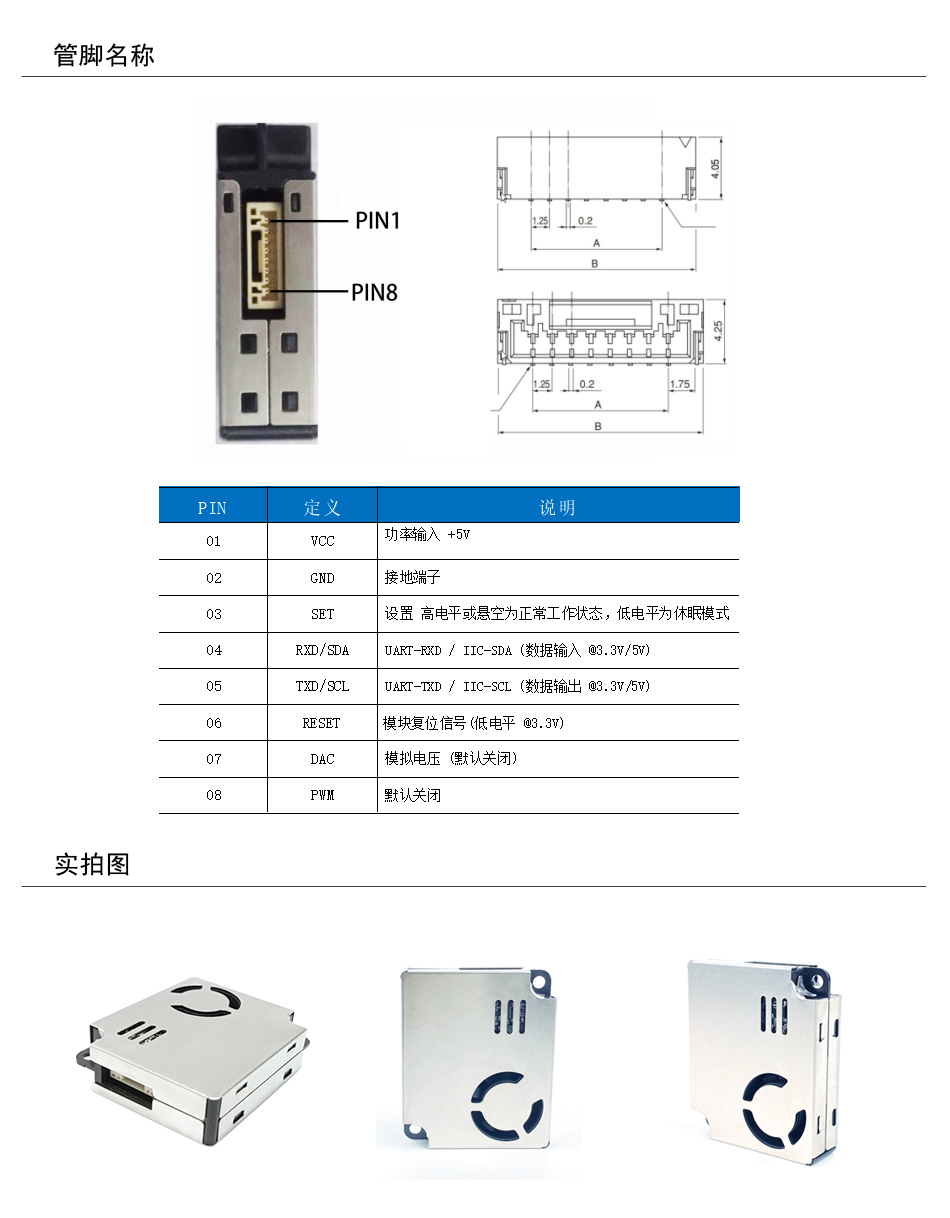 管脚名称

PIN1

PIN8

4.05

1.25 0.2

A

B

4.25

1.25 0.2 1.75

A

B

| PIN | 定义 | 说明 |
|---|---|---|
| 01 | VCC | 功率输入 +5V |
| 02 | GND | 接地端子 |
| 03 | SET | 设置 高电平或悬空为正常工作状态，低电平为休眠模式 |
| 04 | RXD/SDA | UART-RXD / IIC-SDA (数据输入 @3.3V/5V) |
| 05 | TXD/SCL | UART-TXD / IIC-SCL (数据输出 @3.3V/5V) |
| 06 | RESET | 模块复位信号(低电平 @3.3V) |
| 07 | DAC | 模拟电压 (默认关闭) |
| 08 | PWM | 默认关闭 |

实拍图